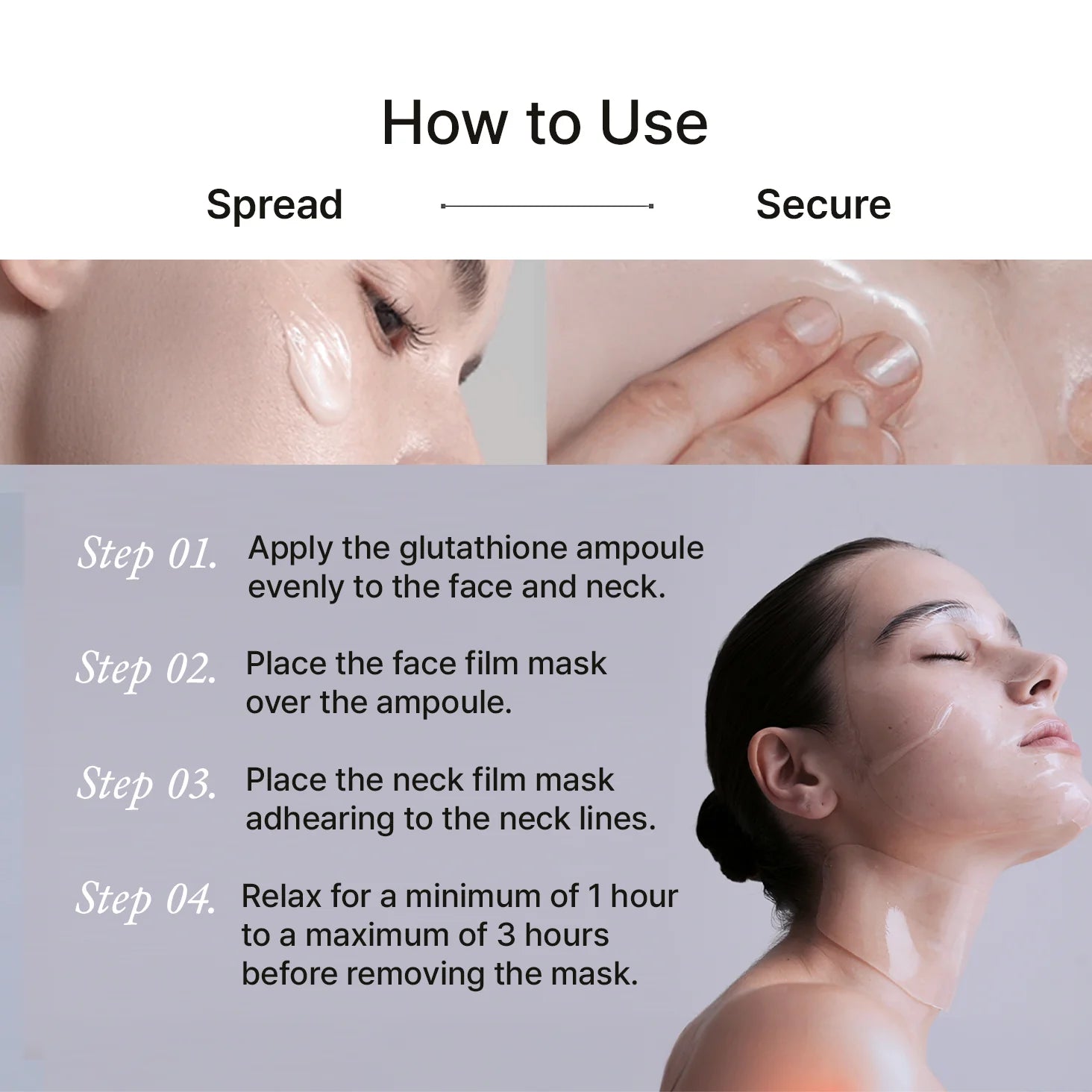 How to Use

Spread

Secure

Step 01. Apply the glutathione ampoule evenly to the face and neck.

Step 02. Place the face film mask over the ampoule.

Step 03. Place the neck film mask adhearing to the neck lines.

Step 04. Relax for a minimum of 1 hour to a maximum of 3 hours before removing the mask.